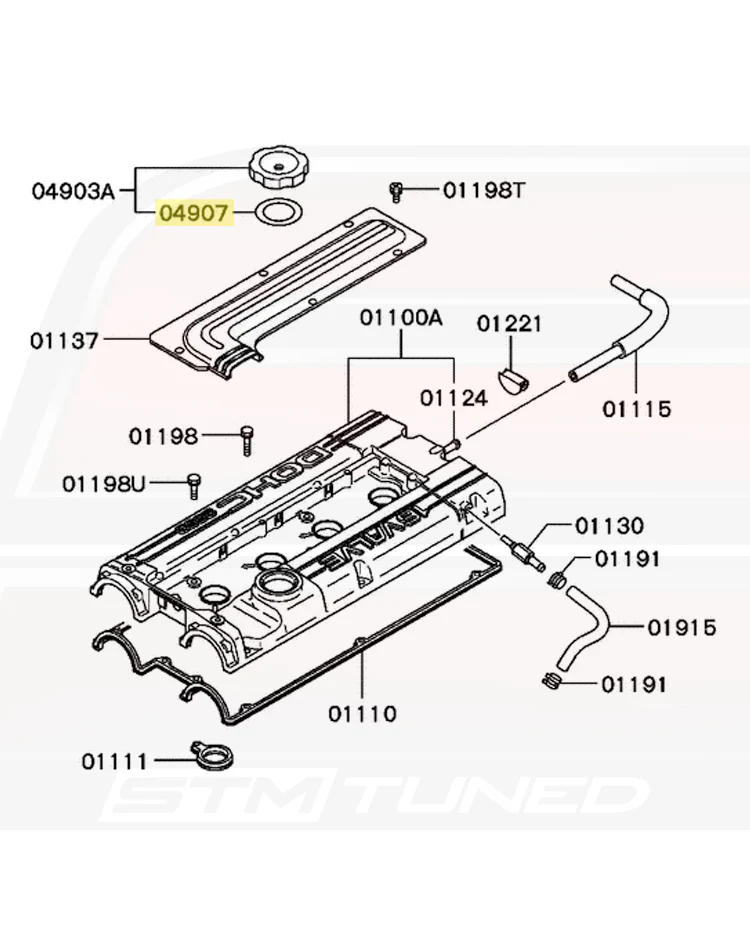 04903A
04907
01198T
01137
01100A
01221
01124
01115
01198
01198U
DOHC
16VALVE
01130
01191
01915
01191
01110
01111
STM TUNED